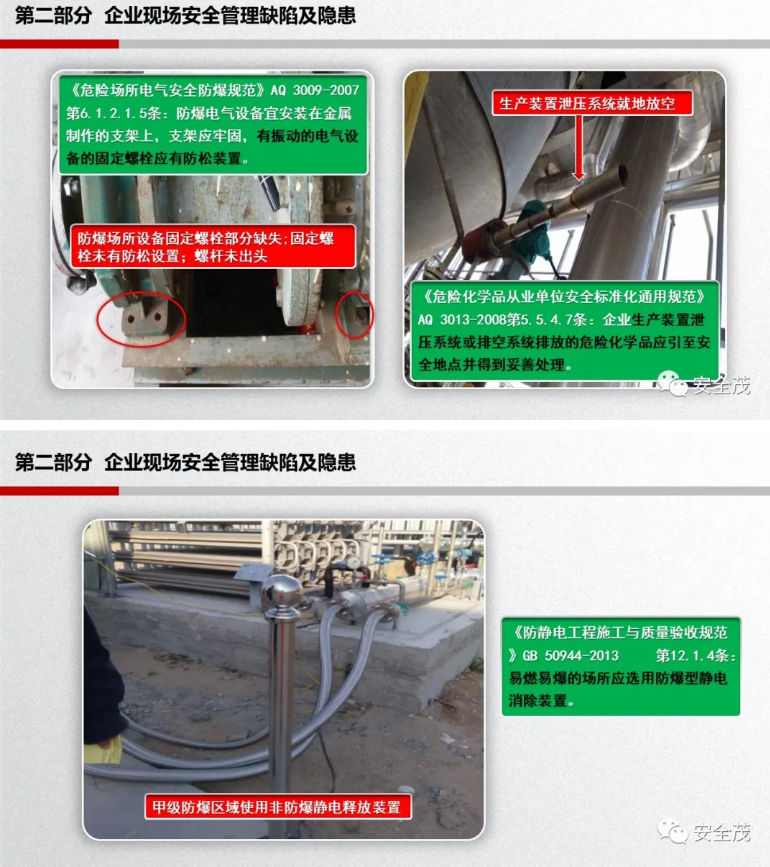 第二部分 企业现场安全管理缺陷及隐患

《危险场所电气安全防爆规范》AQ 3009-2007 第6.1.2.1.5条：防爆电气设备宜安装在金属制作的支架上，支架应牢固，有振动的电气设备的固定螺栓应有防松装置。

防爆场所设备固定螺栓部分缺失；固定螺栓未有防松设置；螺杆未出头

生产装置泄压系统就地放空

《危险化学品从业单位安全标准化通用规范》AQ 3013-2008第5.5.4.7条：企业生产装置泄压系统或排空系统排放的危险化学品应引至安全地点并得到妥善处理。

安全茂

第二部分 企业现场安全管理缺陷及隐患

《防静电工程施工与质量验收规范》GB 50944-2013 第12.1.4条：易燃易爆的场所应选用防爆型静电消除装置。

甲级防爆区域使用非防爆静电释放装置

安全茂